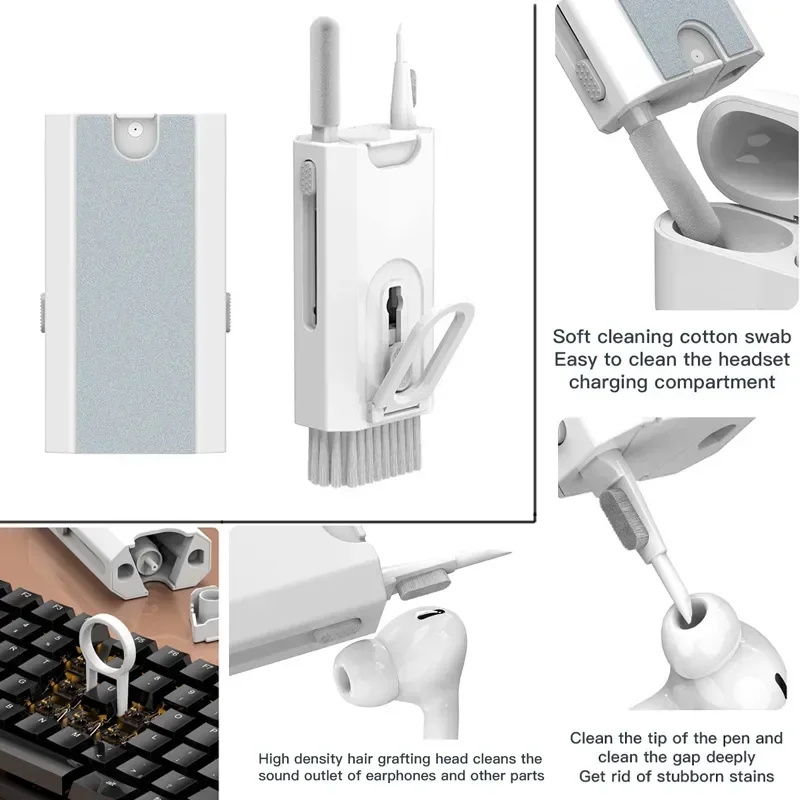 Soft cleaning cotton swab
Easy to clean the headset
charging compartment

High density hair grafting head cleans the sound outlet of earphones and other parts

Clean the tip of the pen and
clean the gap deeply
Get rid of stubborn stains