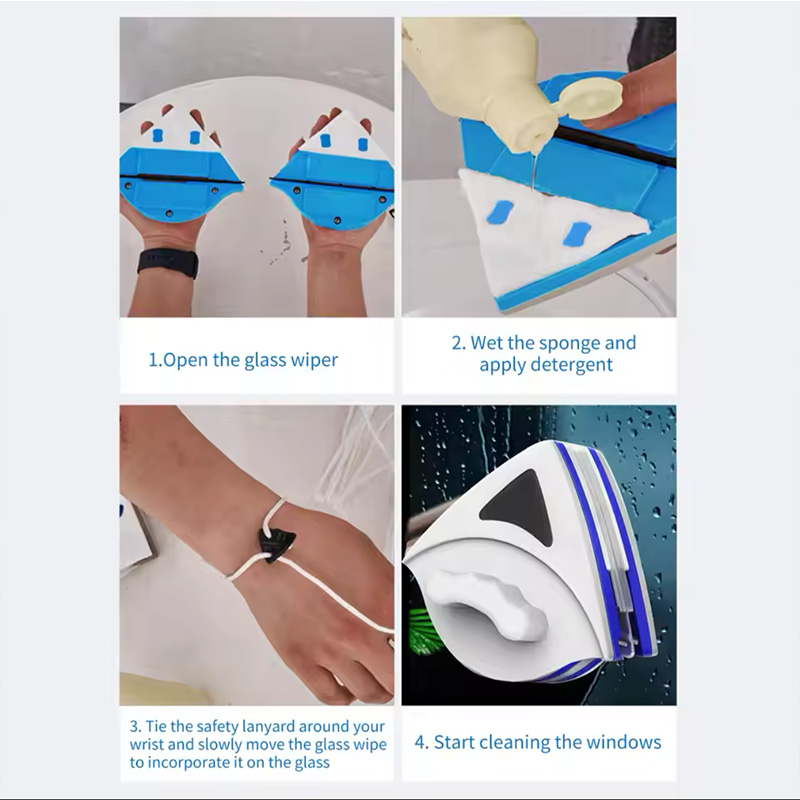 1.Open the glass wiper

2. Wet the sponge and apply detergent

3. Tie the safety lanyard around your wrist and slowly move the glass wipe to incorporate it on the glass

4. Start cleaning the windows